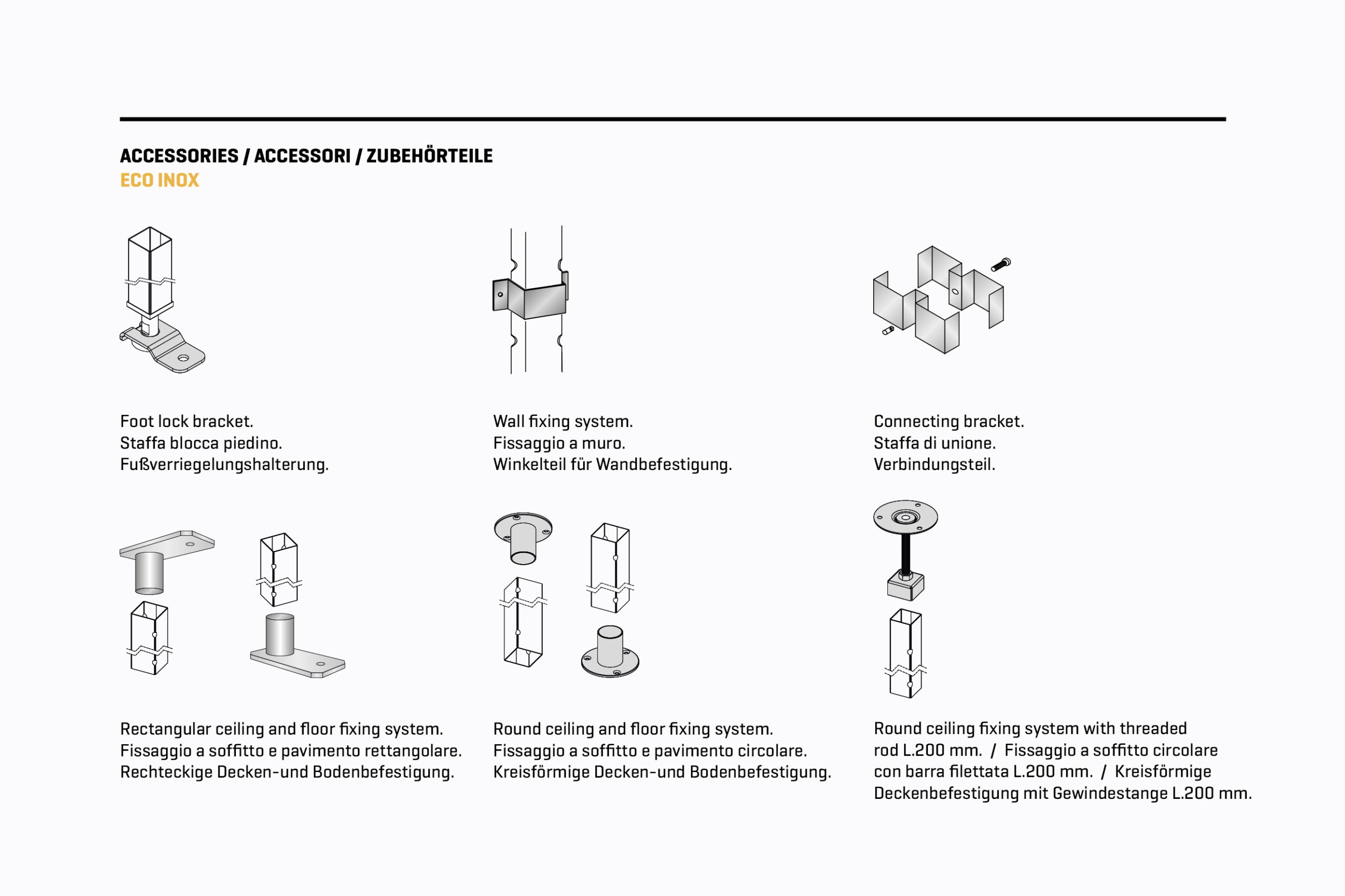 ACCESSORIES / ACCESSORI / ZUBEHÖRTEILE
ECO INOX

Foot lock bracket.
Staffa blocca piedino.
Fußverriegelungshalterung.

Wall fixing system.
Fissaggio a muro.
Winkelteil für Wandbefestigung.

Connecting bracket.
Staffa di unione.
Verbindungsteil.

Rectangular ceiling and floor fixing system.
Fissaggio a soffitto e pavimento rettangolare.
Rechteckige Decken-und Bodenbefestigung.

Round ceiling and floor fixing system.
Fissaggio a soffitto e pavimento circolare.
Kreisförmige Decken-und Bodenbefestigung.

Round ceiling fixing system with threaded rod L.200 mm. / Fissaggio a soffitto circolare con barra filettata L.200 mm. / Kreisförmige Deckenbefestigung mit Gewindestange L.200 mm.