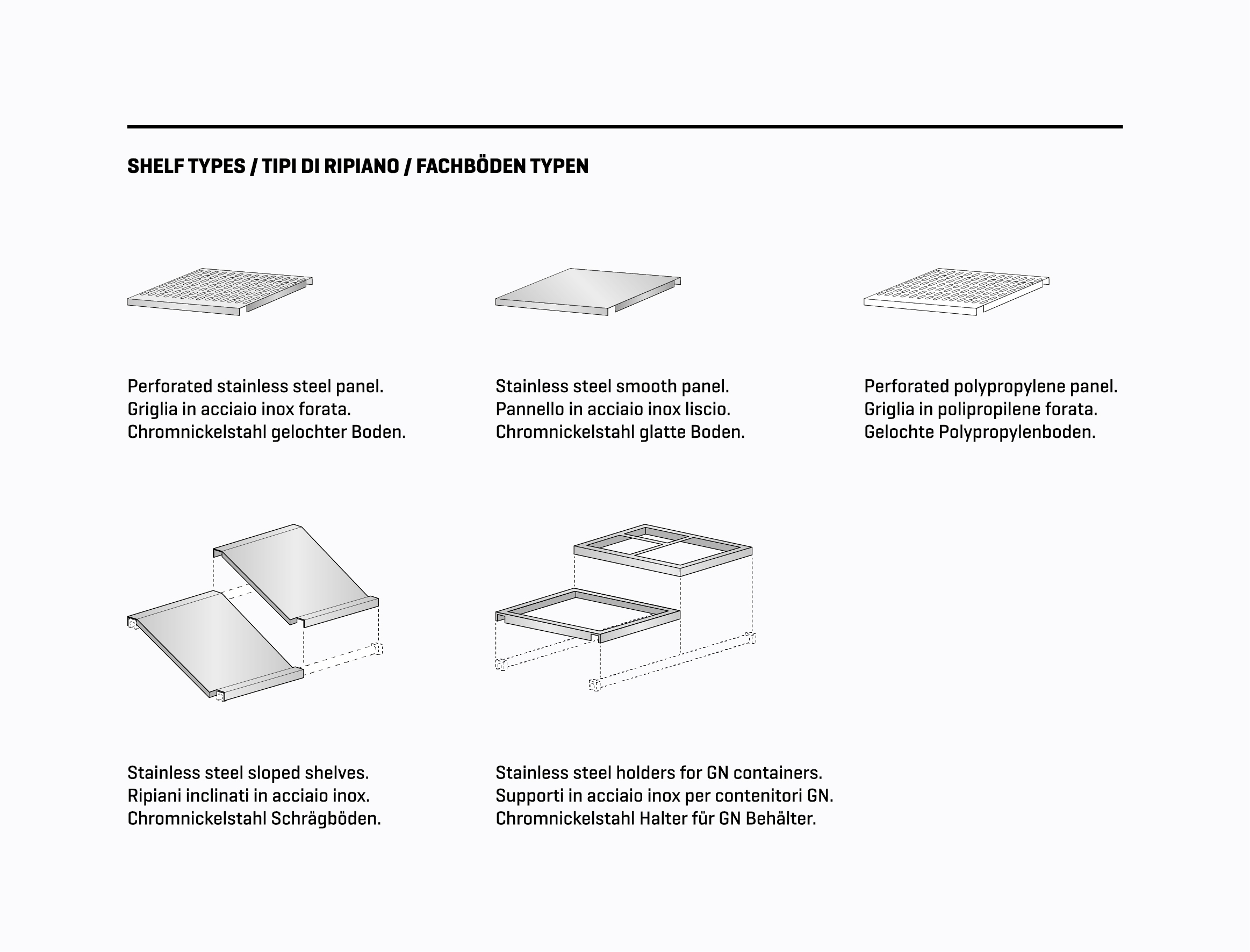 SHELF TYPES / TIPI DI RIPIANO / FACHBÖDEN TYPEN

Perforated stainless steel panel.
Griglia in acciaio inox forata.
Chromnickelstahl gelochter Boden.

Stainless steel smooth panel.
Pannello in acciaio inox liscio.
Chromnickelstahl glatte Boden.

Perforated polypropylene panel.
Griglia in polipropilene forata.
Gelochte Polypropylenboden.

Stainless steel sloped shelves.
Ripiani inclinati in acciaio inox.
Chromnickelstahl Schrägböden.

Stainless steel holders for GN containers.
Supporti in acciaio inox per contenitori GN.
Chromnickelstahl Halter für GN Behälter.